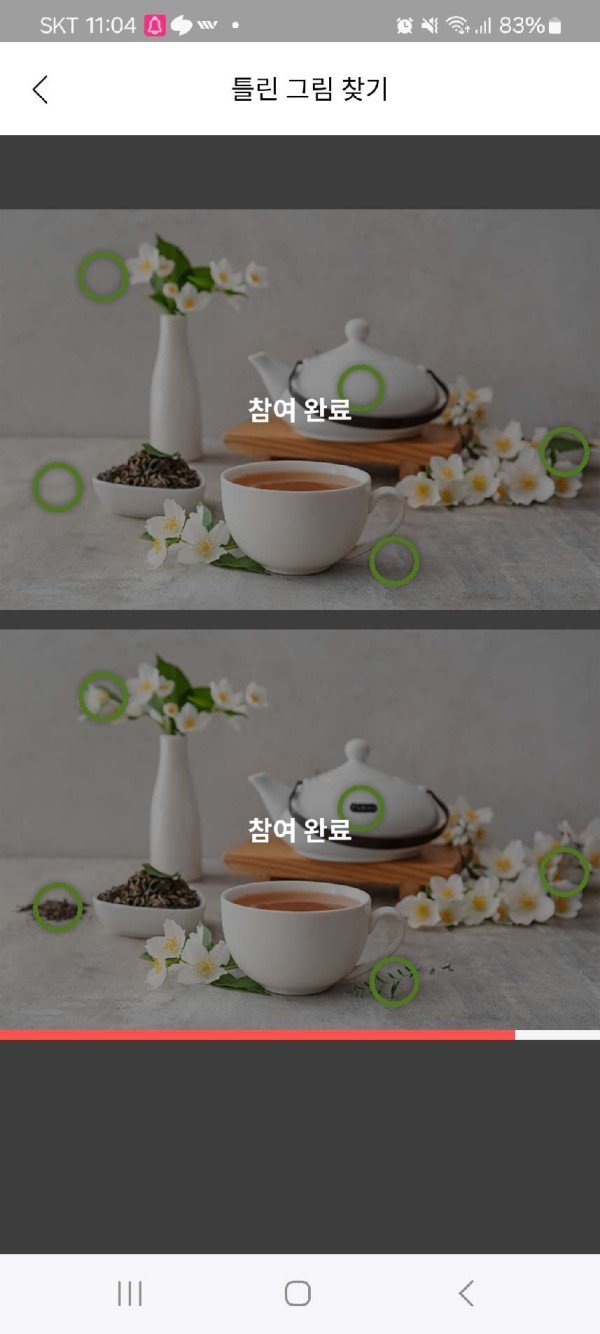 SKT 11:04

83%

틀린 그림 찾기

참여 완료

참여 완료